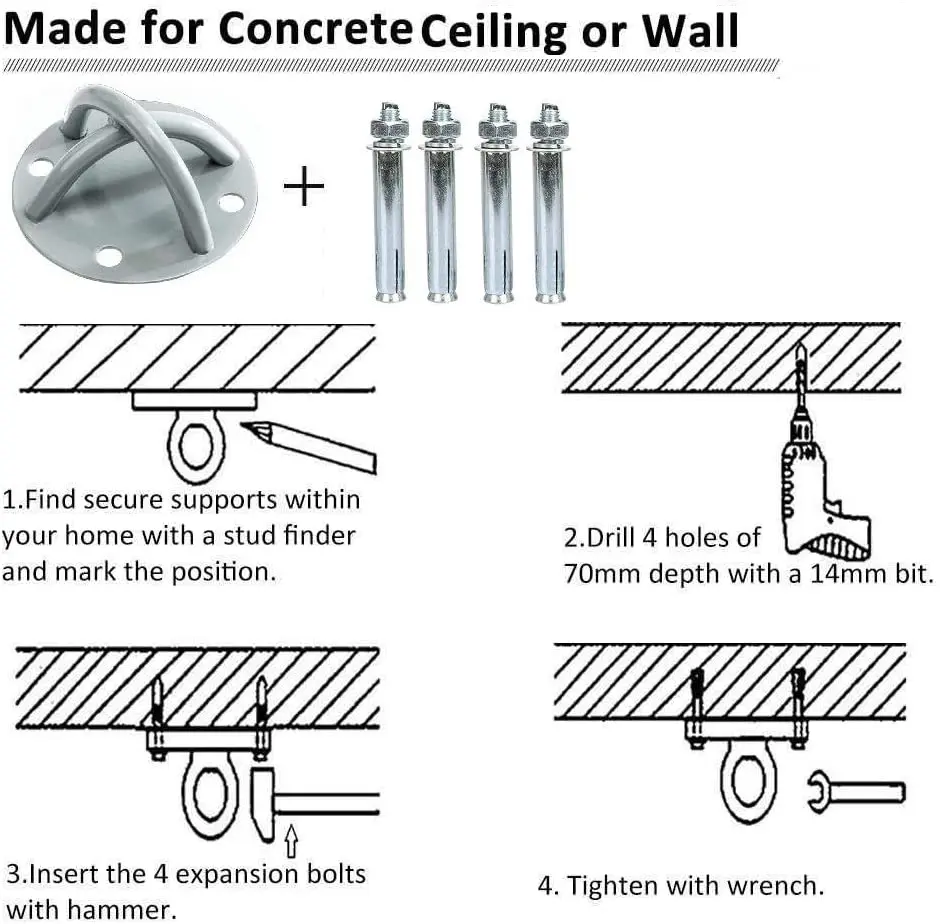 Made for Concrete Ceiling or Wall

+

1.Find secure supports within your home with a stud finder and mark the position.

2.Drill 4 holes of 70mm depth with a 14mm bit.

3.Insert the 4 expansion bolts with hammer.

4. Tighten with wrench.